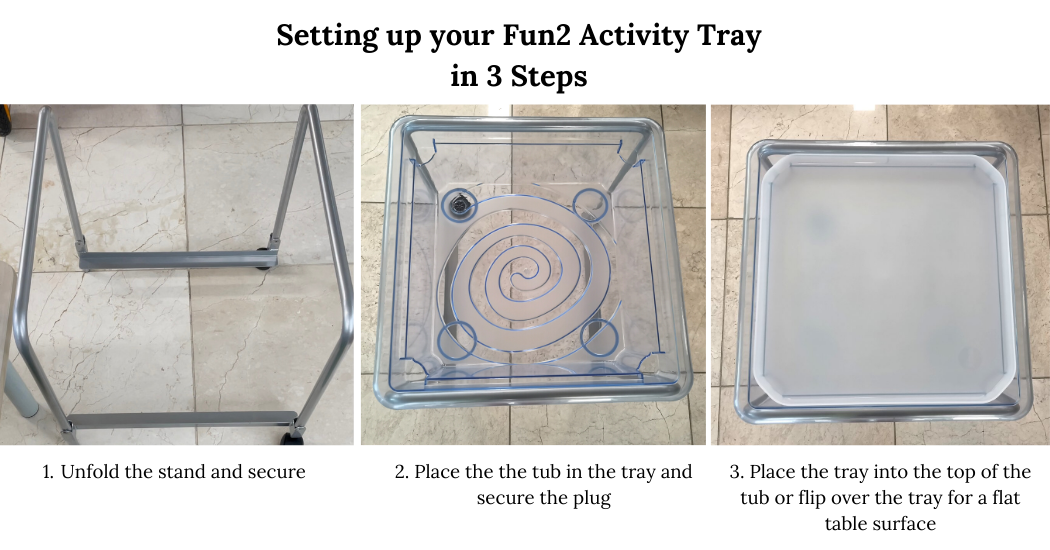 Setting up your Fun2 Activity Tray in 3 Steps

1. Unfold the stand and secure

2. Place the the tub in the tray and secure the plug

3. Place the tray into the top of the tub or flip over the tray for a flat table surface