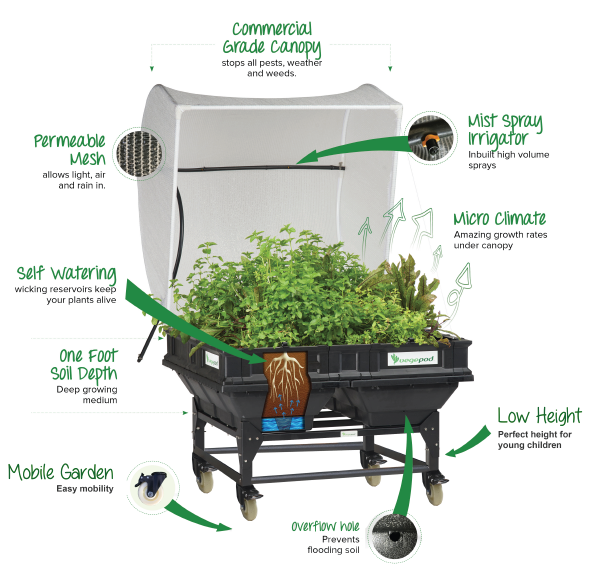 Commercial Grade Canopy
stops all pests, weather and weeds.

Permeable Mesh
allows light, air and rain in.

Mist Spray Irrigator
Inbuilt high volume sprays

Micro Climate
Amazing growth rates under canopy

Self Watering
wicking reservoirs keep your plants alive

One Foot Soil Depth
Deep growing medium

vegepod

vegepod

Low Height
Perfect height for young children

Mobile Garden
Easy mobility

Overflow hole
Prevents flooding soil